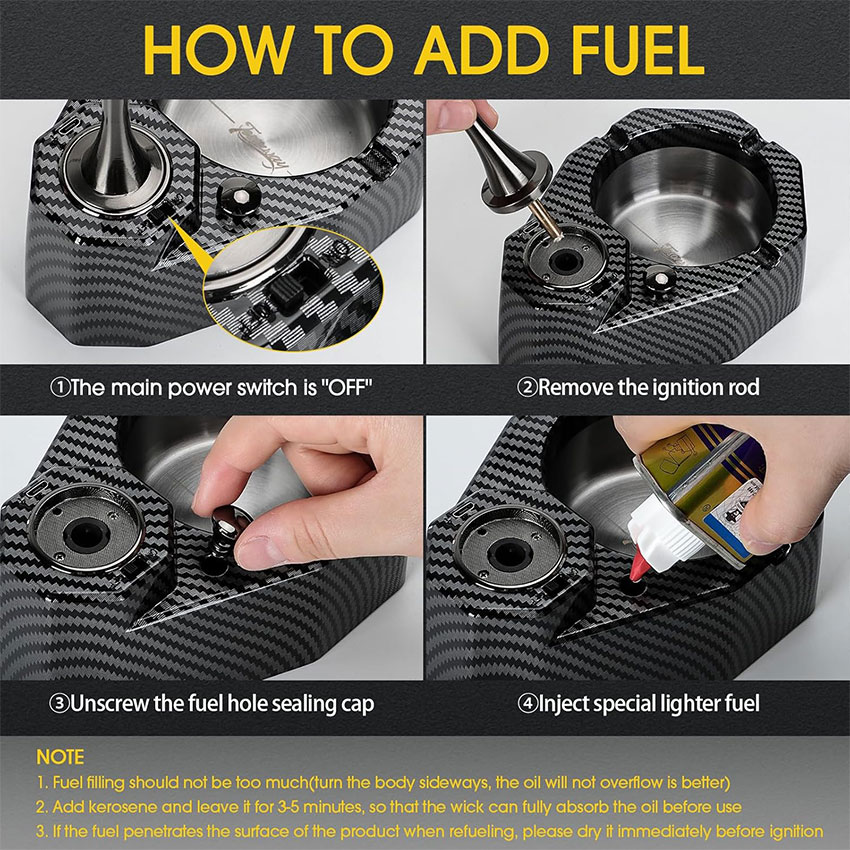 HOW TO ADD FUEL

①The main power switch is "OFF"

②Remove the ignition rod

③Unscrew the fuel hole sealing cap

④Inject special lighter fuel

NOTE
1. Fuel filling should not be too much(turn the body sideways, the oil will not overflow is better)
2. Add kerosene and leave it for 3-5 minutes, so that the wick can fully absorb the oil before use
3. If the fuel penetrates the surface of the product when refueling, please dry it immediately before ignition